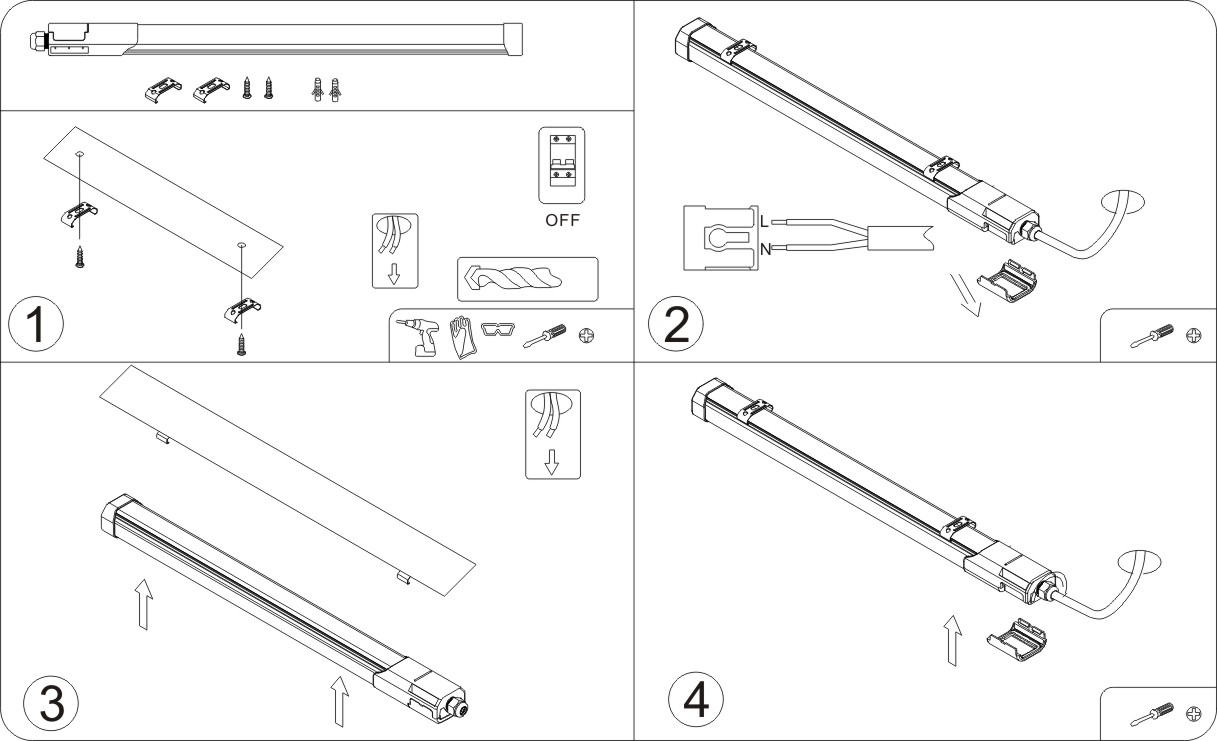 OFF

1

L
N

2

3

4